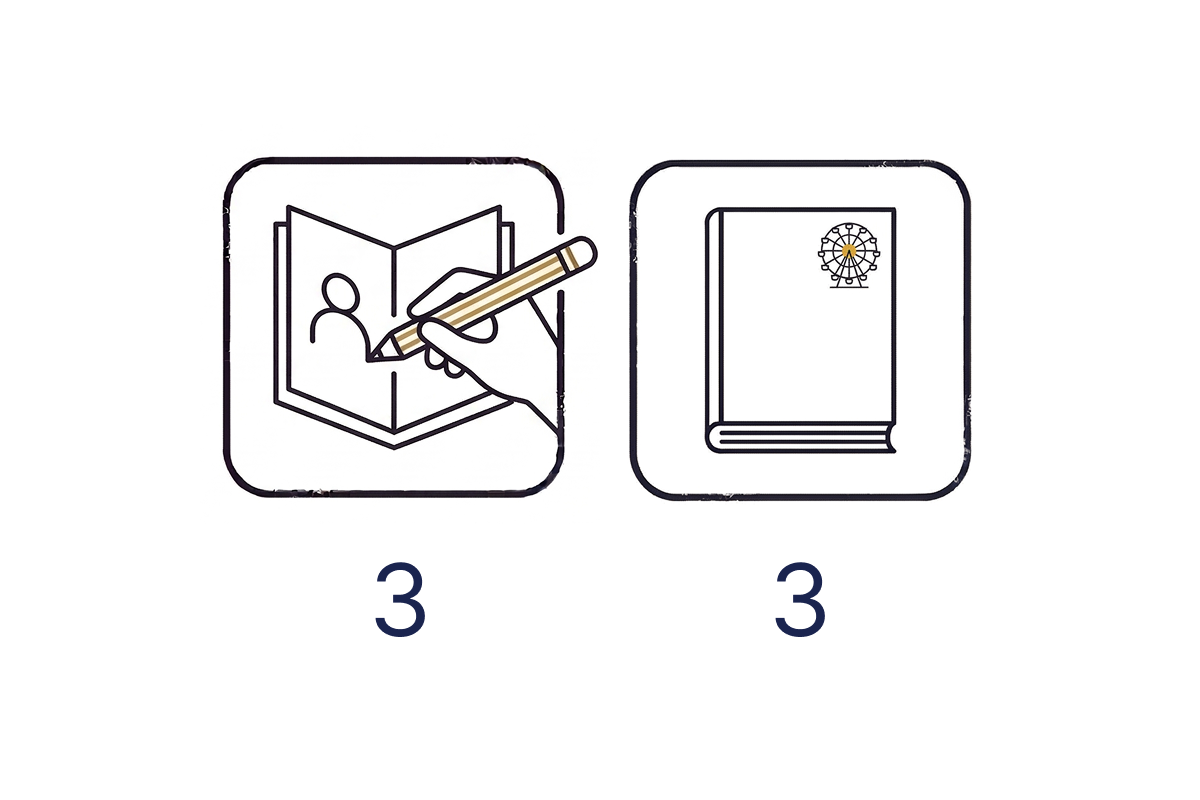 3

3