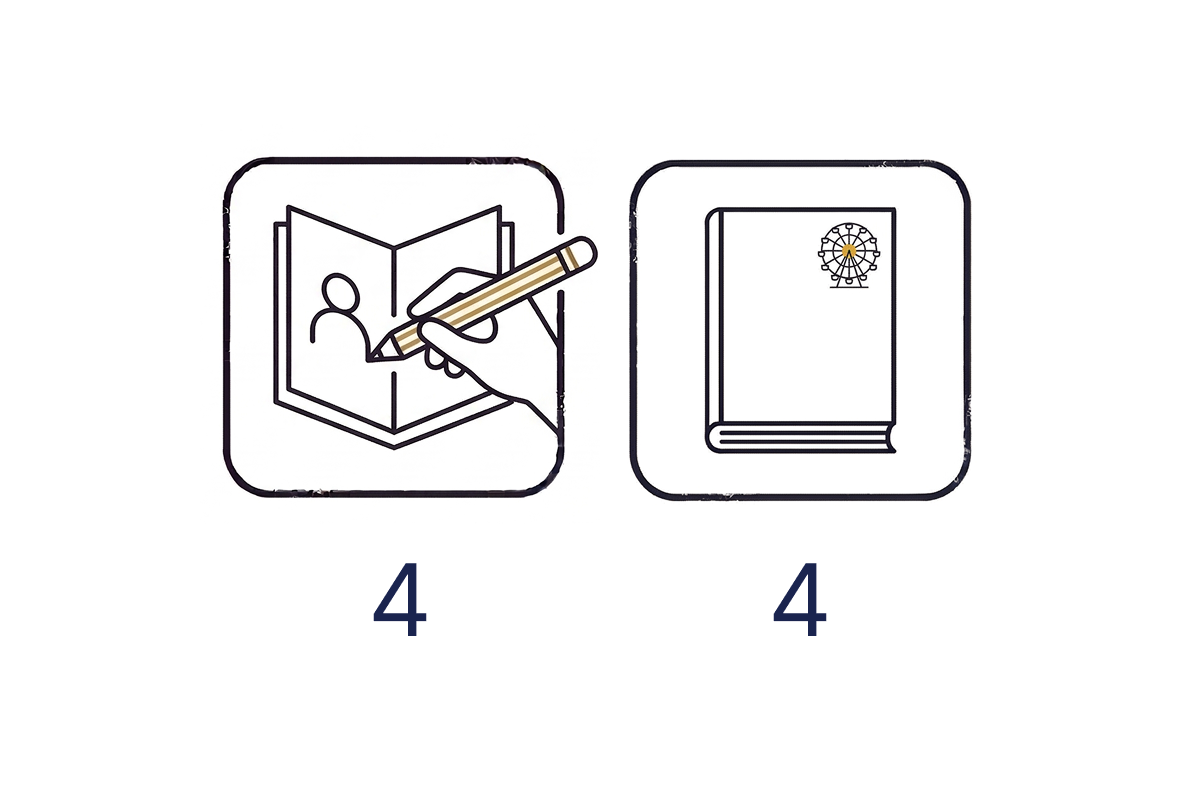 4

4